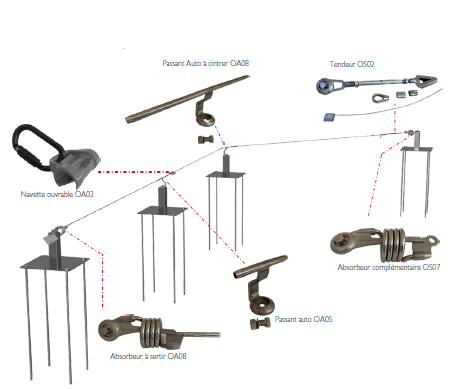 Passant Auto à cintrer OA08

Tendeur OS02

Navette ouvrable OA02

Absorbeur complémentaire OS07

Passant auto OA05

Absorbeur à sertir OA08